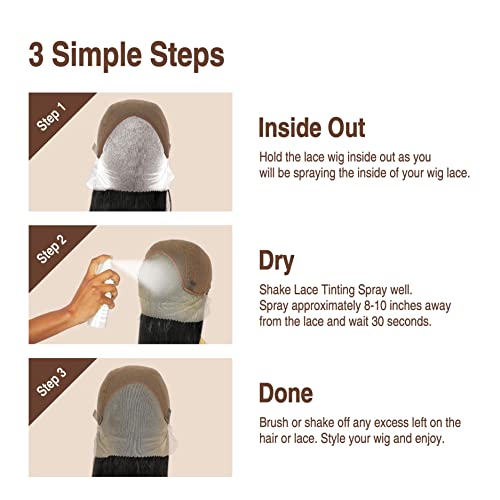 3 Simple Steps

Step 1

Inside Out

Hold the lace wig inside out as you will be spraying the inside of your wig lace.

Step 2

Dry

Shake Lace Tinting Spray well. Spray approximately 8-10 inches away from the lace and wait 30 seconds.

Step 3

Done

Brush or shake off any excess left on the hair or lace. Style your wig and enjoy.