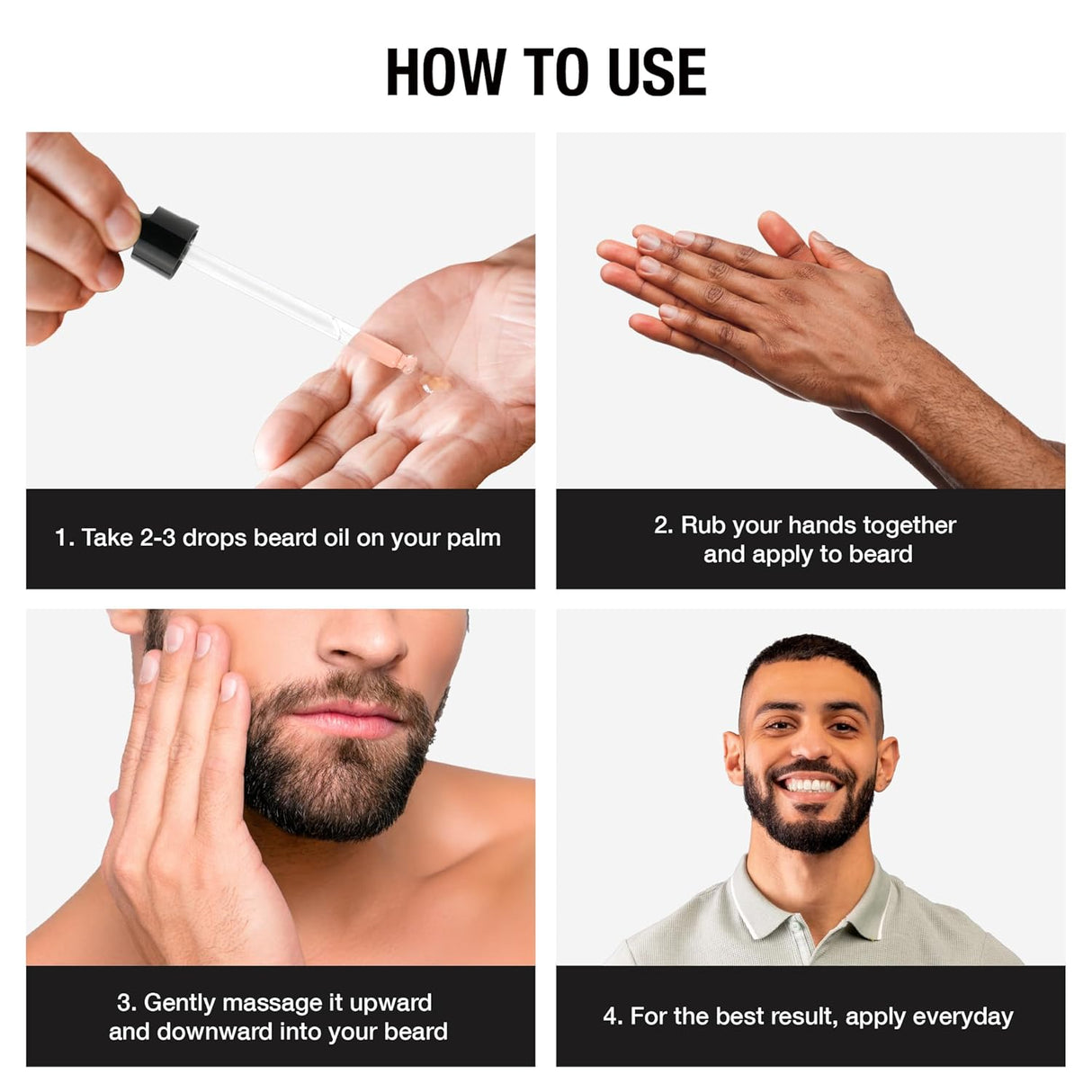 HOW TO USE

1. Take 2-3 drops beard oil on your palm

2. Rub your hands together and apply to beard

3. Gently massage it upward and downward into your beard

4. For the best result, apply everyday