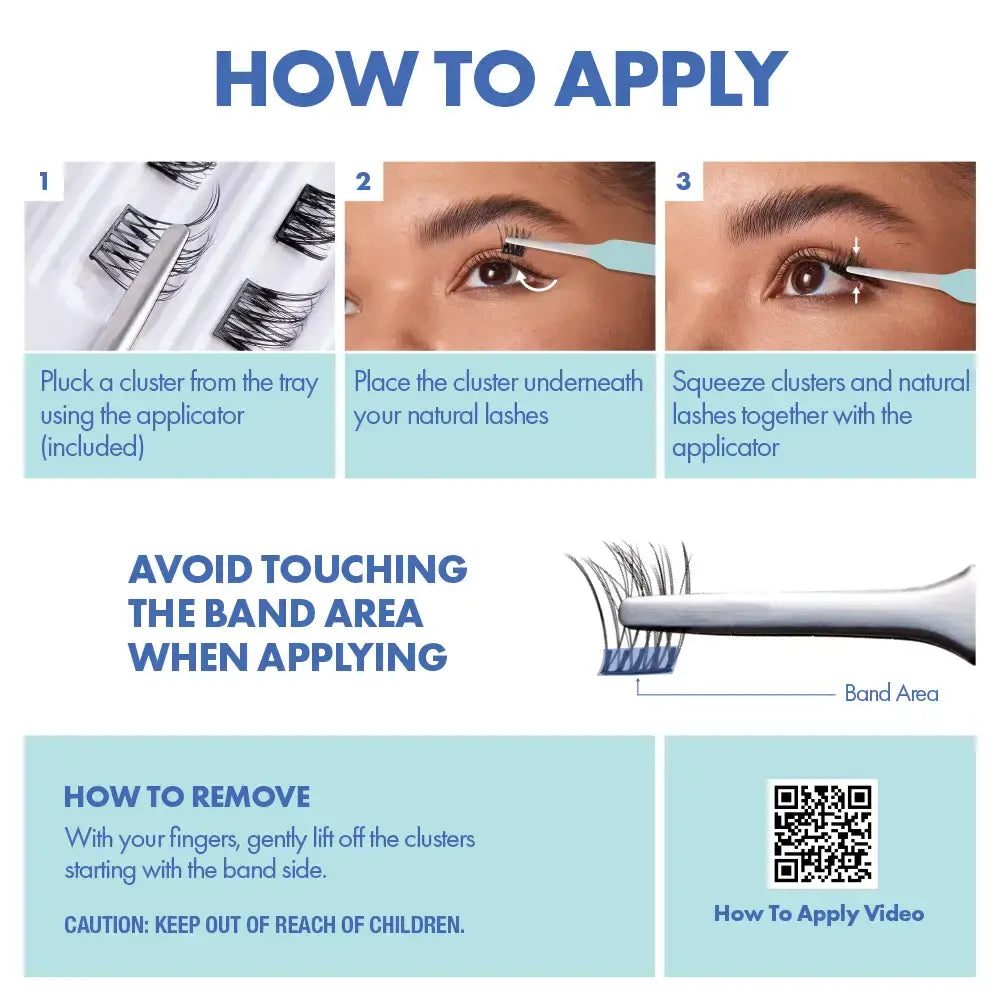 HOW TO APPLY

1

Pluck a cluster from the tray using the applicator (included)

2

Place the cluster underneath your natural lashes

3

Squeeze clusters and natural lashes together with the applicator

AVOID TOUCHING THE BAND AREA WHEN APPLYING

Band Area

HOW TO REMOVE

With your fingers, gently lift off the clusters starting with the band side.

CAUTION: KEEP OUT OF REACH OF CHILDREN.

How To Apply Video