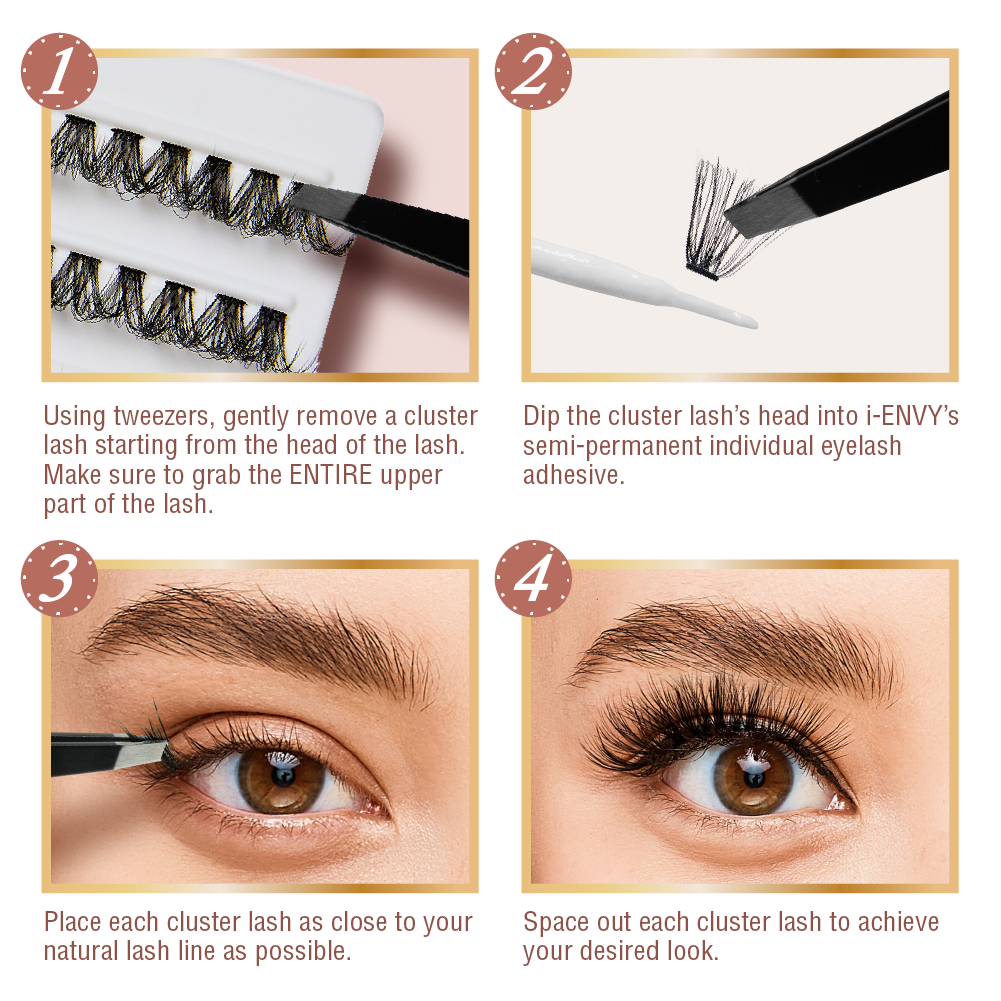 1

Using tweezers, gently remove a cluster lash starting from the head of the lash. Make sure to grab the ENTIRE upper part of the lash.

2

Dip the cluster lash's head into i-ENVY's semi-permanent individual eyelash adhesive.

3

Place each cluster lash as close to your natural lash line as possible.

4

Space out each cluster lash to achieve your desired look.