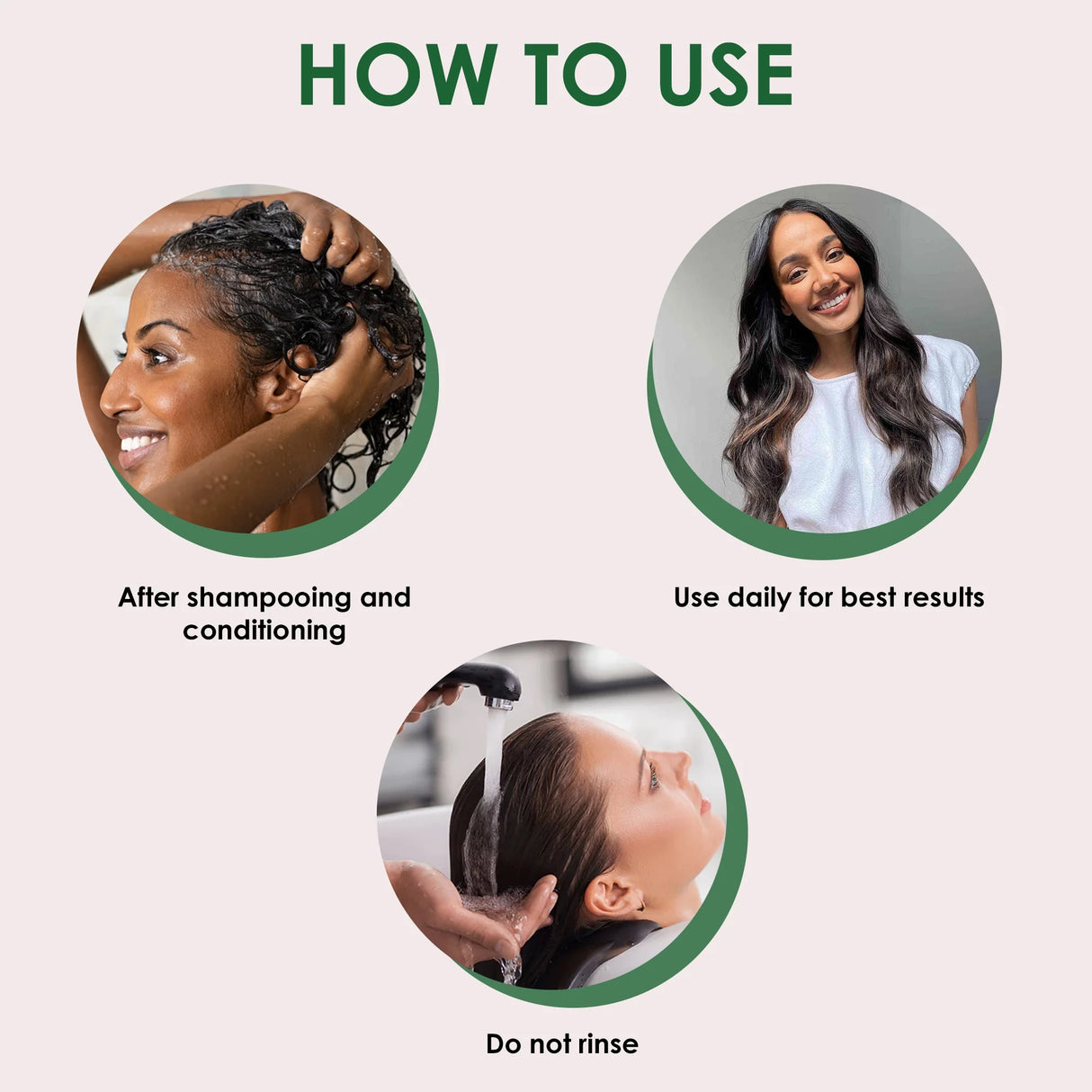 HOW TO USE

After shampooing and conditioning

Use daily for best results

Do not rinse