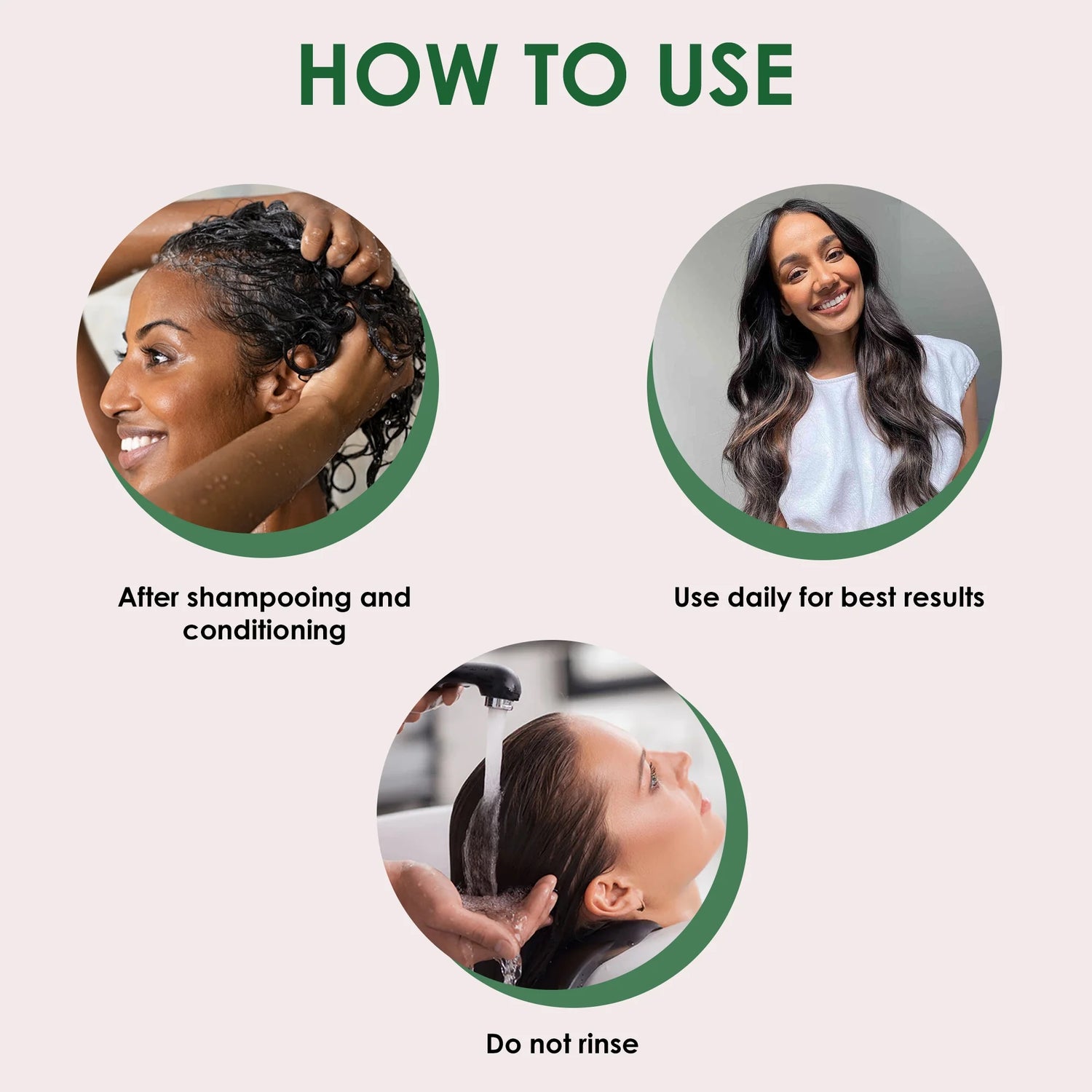 HOW TO USE

After shampooing and conditioning

Use daily for best results

Do not rinse