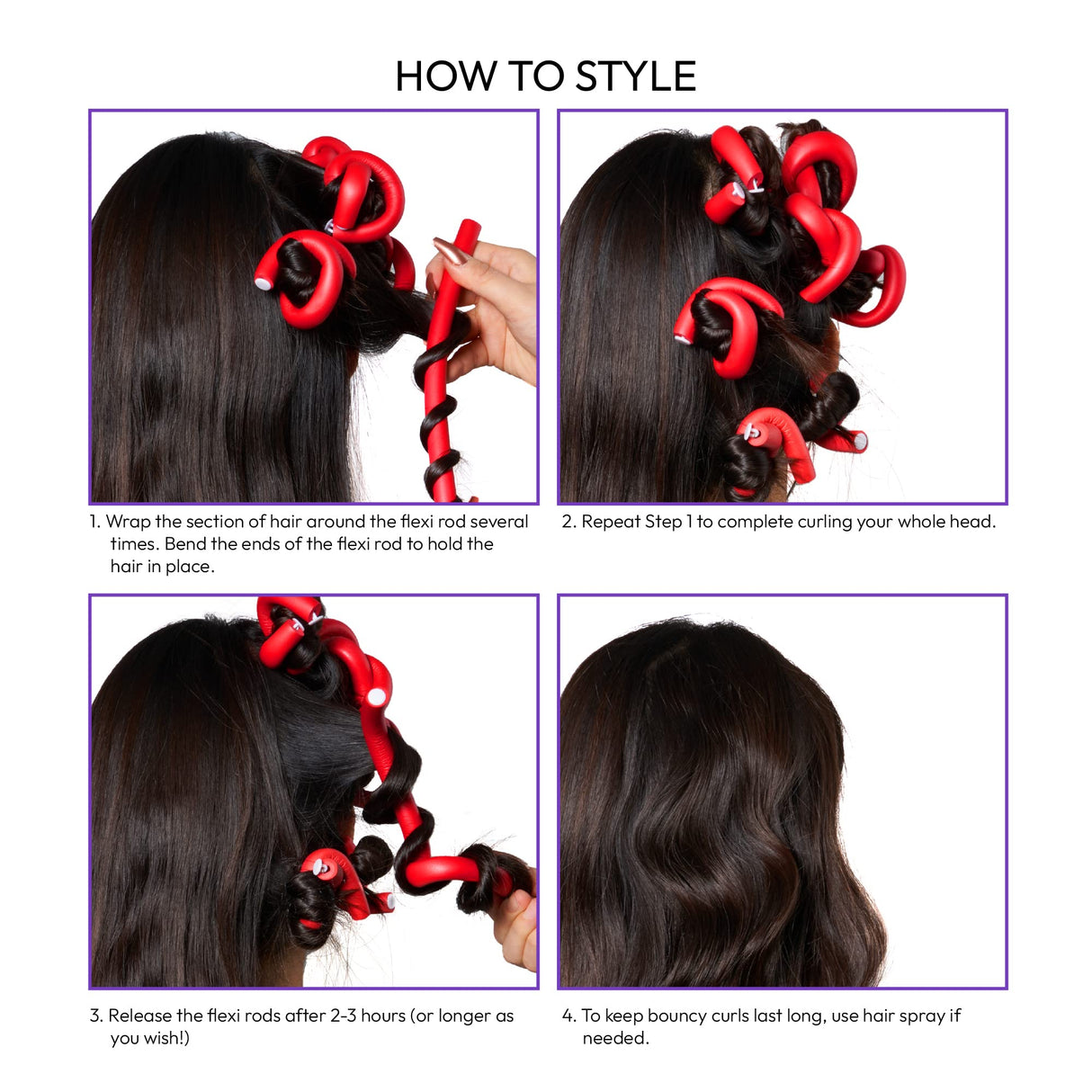 HOW TO STYLE

1. Wrap the section of hair around the flexi rod several times. Bend the ends of the flexi rod to hold the hair in place.

2. Repeat Step 1 to complete curling your whole head.

3. Release the flexi rods after 2-3 hours (or longer as you wish!)

4. To keep bouncy curls last long, use hair spray if needed.