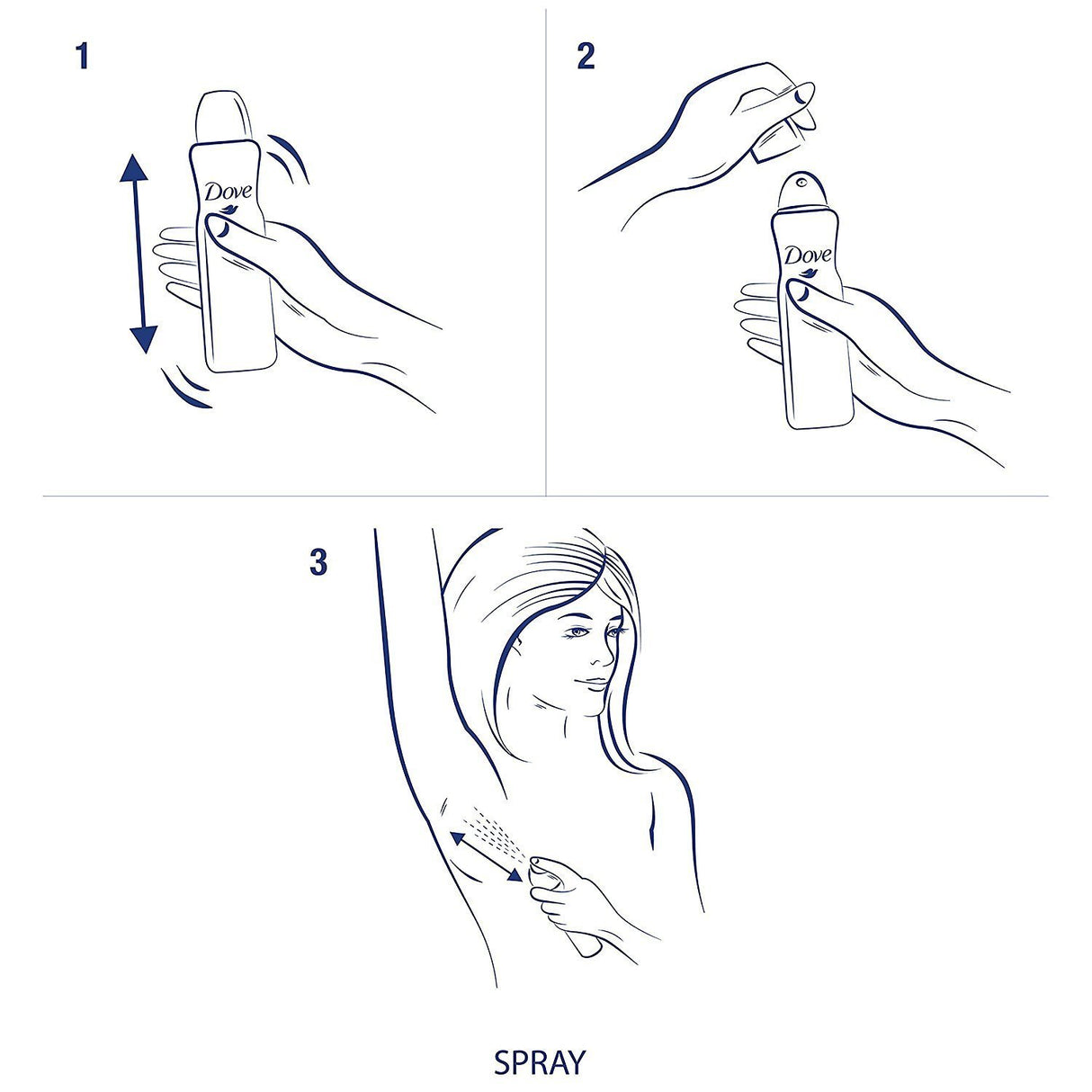 1

Dove

2

Dove

3

SPRAY