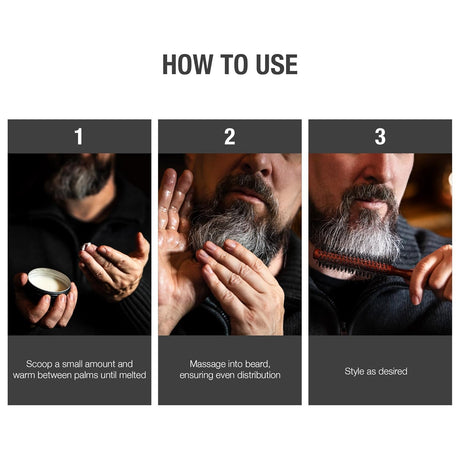 HOW TO USE

1

Scoop a small amount and warm between palms until melted

2

Massage into beard, ensuring even distribution

3

Style as desired