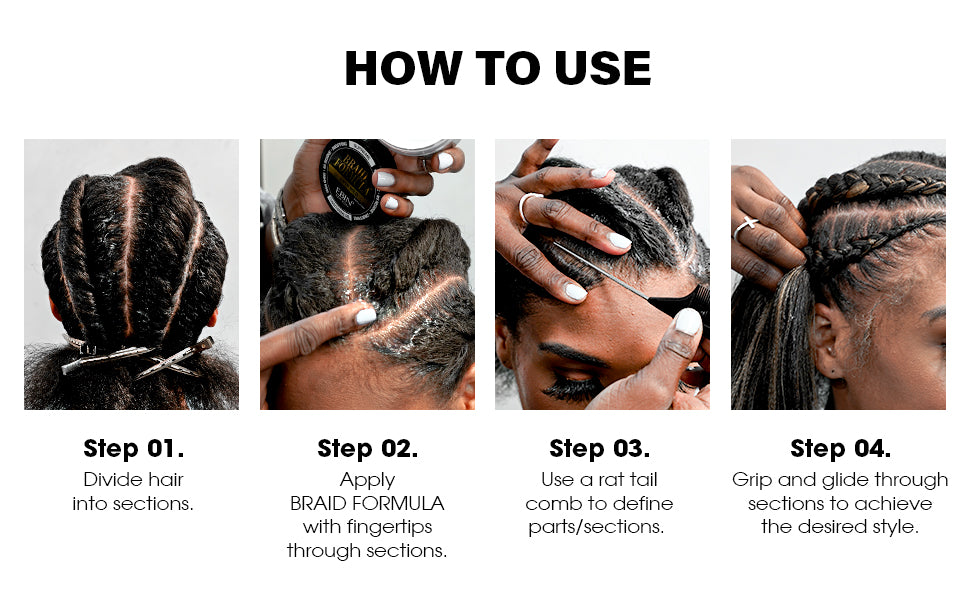 HOW TO USE

BRAID FORMULA
EBIN

Step 01.
Divide hair into sections.

Step 02.
Apply BRAID FORMULA with fingertips through sections.

Step 03.
Use a rat tail comb to define parts/sections.

Step 04.
Grip and glide through sections to achieve the desired style.