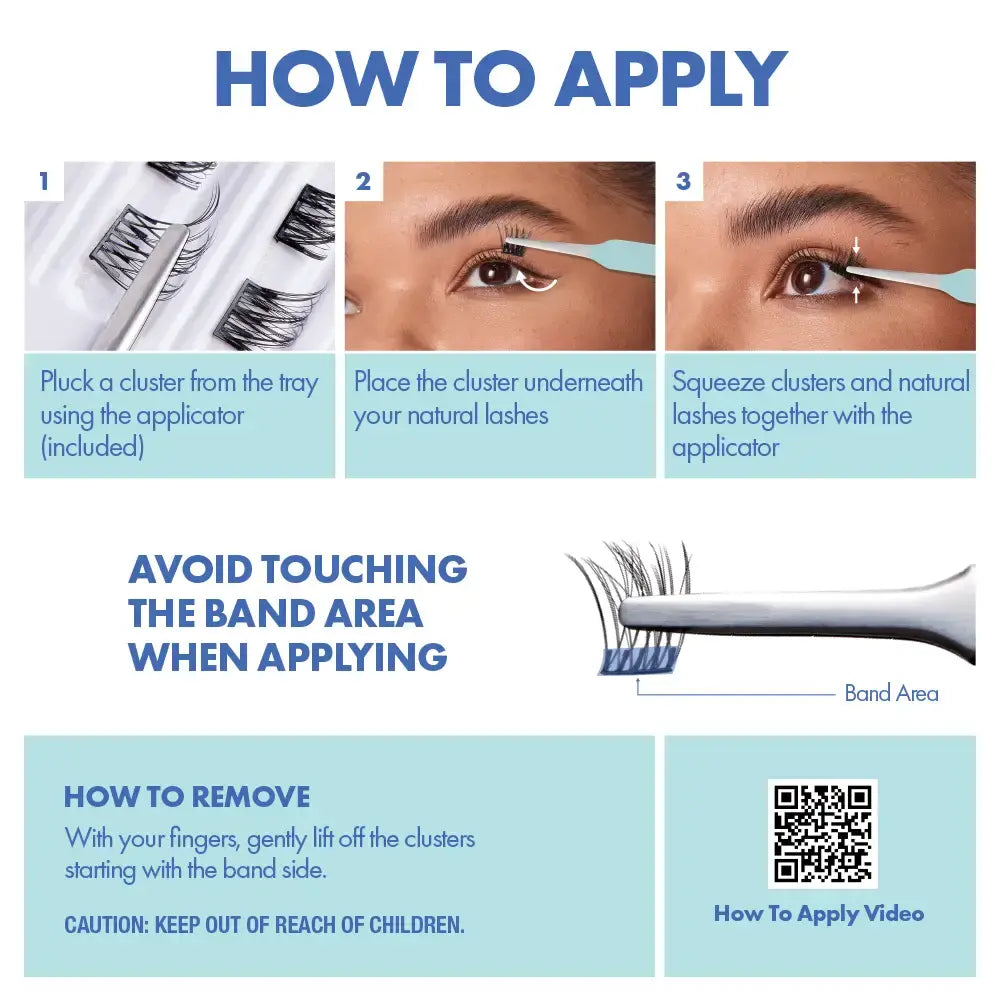 HOW TO APPLY

1

Pluck a cluster from the tray using the applicator (included)

2

Place the cluster underneath your natural lashes

3

Squeeze clusters and natural lashes together with the applicator

AVOID TOUCHING THE BAND AREA WHEN APPLYING

Band Area

HOW TO REMOVE

With your fingers, gently lift off the clusters starting with the band side.

CAUTION: KEEP OUT OF REACH OF CHILDREN.

How To Apply Video